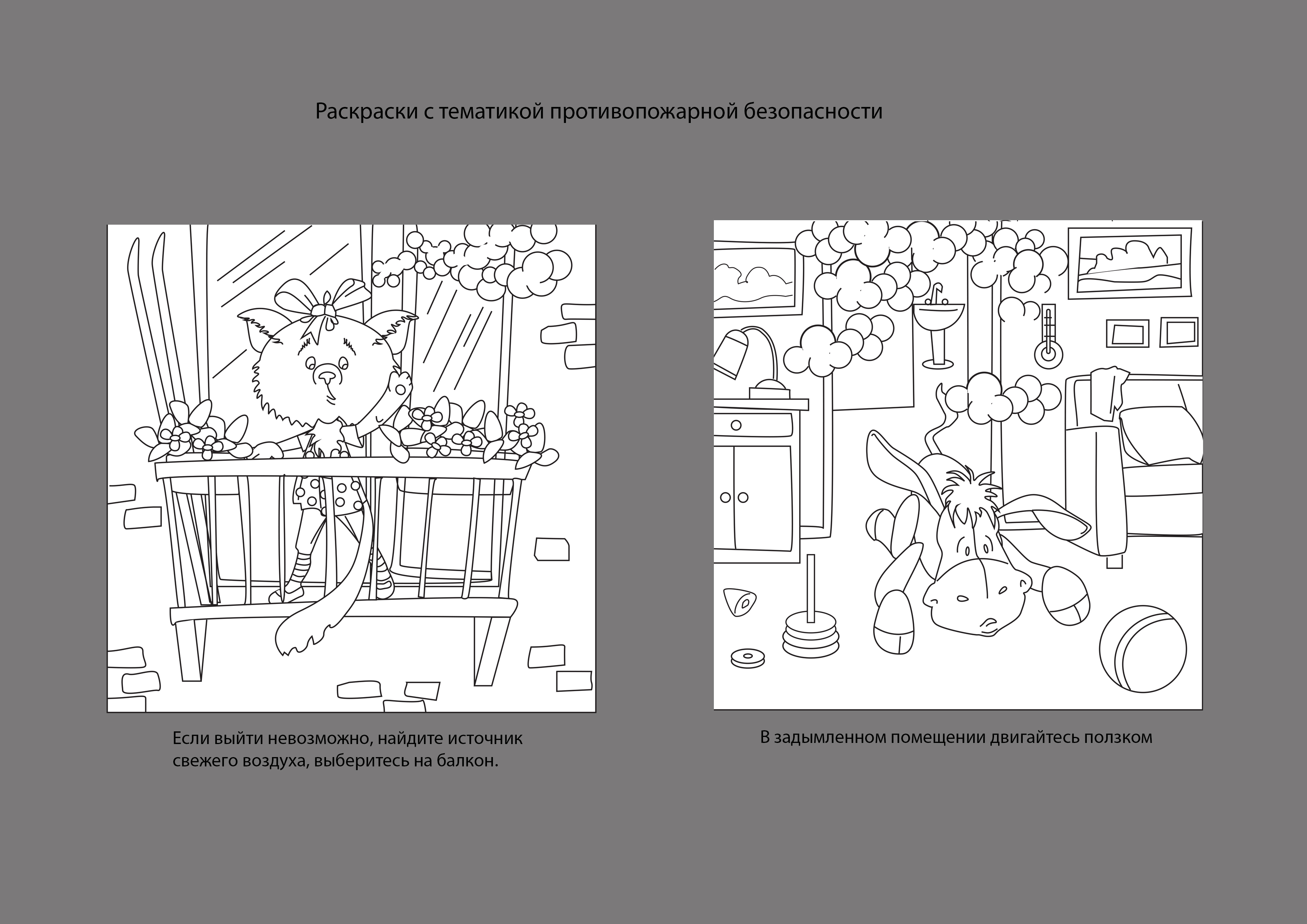 Раскраски с тематикой противопожарной безопасности

Если выйти невозможно, найдите источник свежего воздуха, выберитесь на балкон.

В задымленном помещении двигайтесь ползком