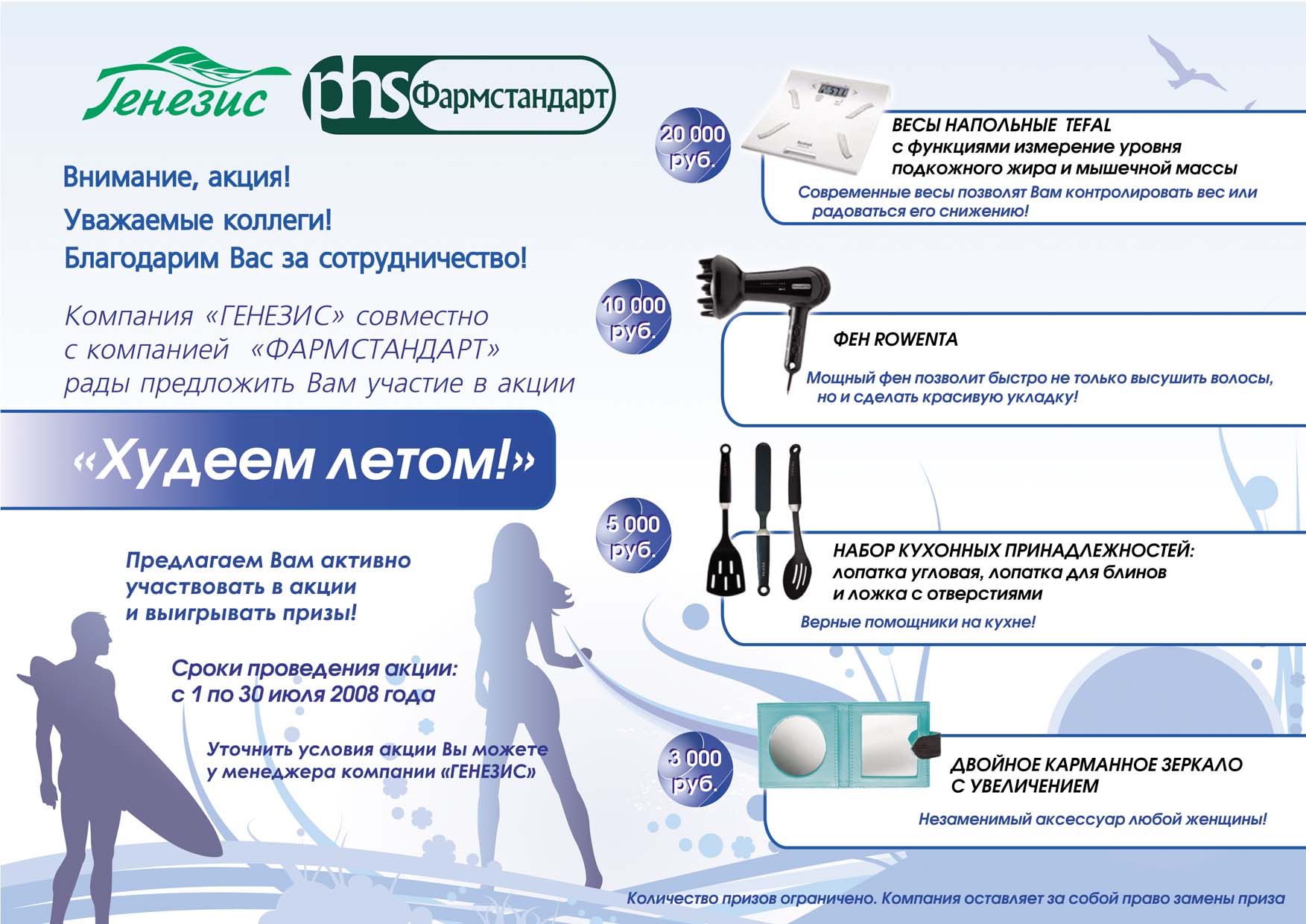 Генезис

phs Фармстандарт

Внимание, акция!

Уважаемые коллеги!
Благодарим Вас за сотрудничество!

Компания «ГЕНЕЗИС» совместно с компанией «ФАРМСТАНДАРТ» рады предложить Вам участие в акции

«Худеем летом!»

Предлагаем Вам активно участвовать в акции и выигрывать призы!

Сроки проведения акции: с 1 по 30 июля 2008 года

Уточнить условия акции Вы можете у менеджера компании «ГЕНЕЗИС»

20 000 руб.

ВЕСЫ НАПОЛЬНЫЕ TEFAL с функциями измерение уровня подкожного жира и мышечной массы

Современные весы позволят Вам контролировать вес или радоваться его снижению!

10 000 руб.

ФЕН ROWENTA

Мощный фен позволит быстро не только высушить волосы, но и сделать красивую укладку!

5 000 руб.

НАБОР КУХОННЫХ ПРИНАДЛЕЖНОСТЕЙ: лопатка угловая, лопатка для блинов и ложка с отверстиями

Верные помощники на кухне!

3 000 руб.

ДВОЙНОЕ КАРМАННОЕ ЗЕРКАЛО С УВЕЛИЧЕНИЕМ

Незаменимый аксессуар любой женщины!

Количество призов ограничено. Компания оставляет за собой право замены приза