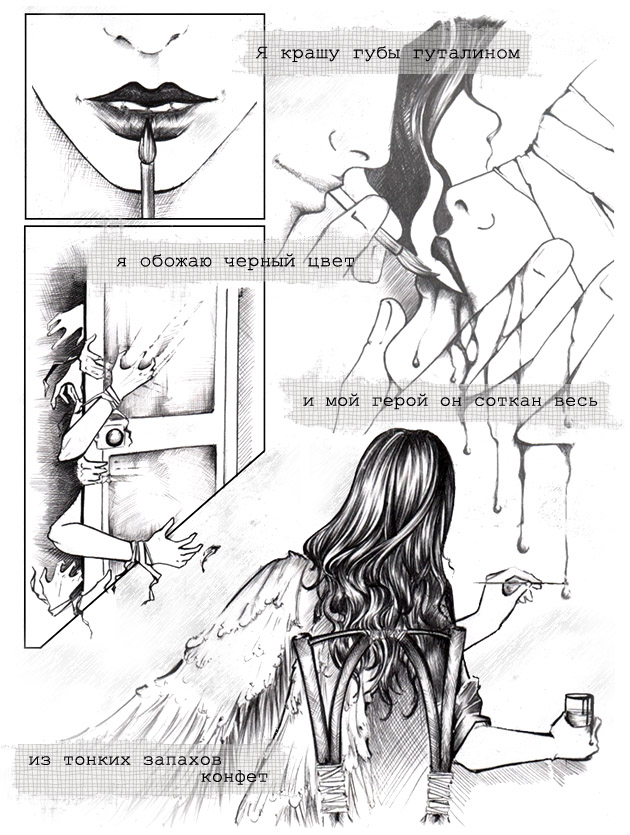 Я крашу губы гуталином

я обожаю черный цвет

и мой герой он соткан весь

из тонких запахов конфет