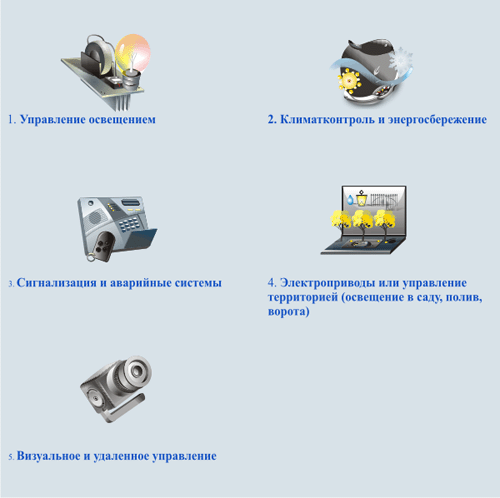 1. Управление освещением

2. Климатконтроль и энергосбережение

3. Сигнализация и аварийные системы

4. Электроприводы или управление территорией (освещение в саду, полив, ворота)

5. Визуальное и удаленное управление