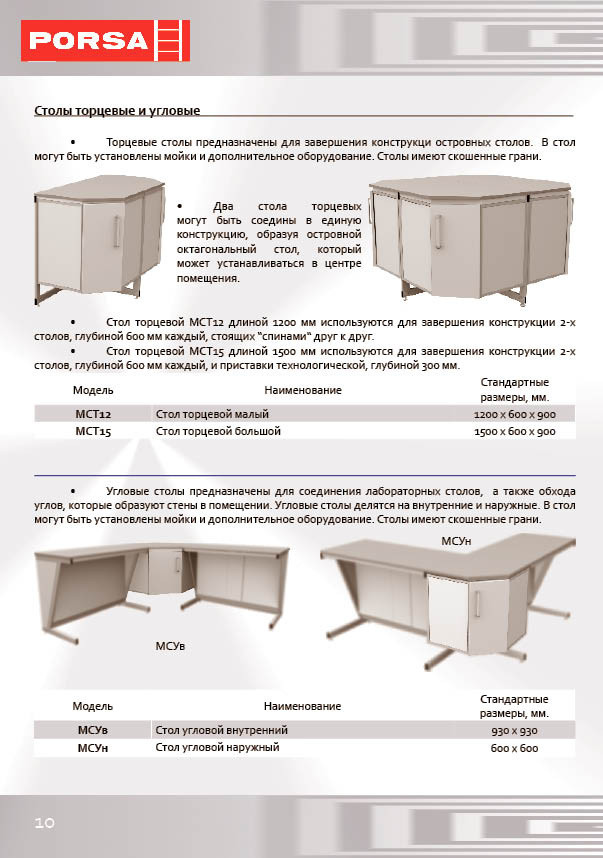 PORSA

Столы торцевые и угловые

• Торцевые столы предназначены для завершения конструкци островных столов. В стол могут быть установлены мойки и дополнительное оборудование. Столы имеют скошенные грани.

• Два стола торцевых могут быть соедины в единую конструкцию, образуя островной октагональный стол, который может устанавливаться в центре помещения.

• Стол торцевой МСТ12 длиной 1200 мм используются для завершения конструкции 2-х столов, глубиной 600 мм каждый, стоящих "спинами" друг к друг.

• Стол торцевой МСТ15 длиной 1500 мм используются для завершения конструкции 2-х столов, глубиной 600 мм каждый, и приставки технологической, глубиной 300 мм.

| Модель | Наименование | Стандартные размеры, мм. |
|---|---|---|
| МСТ12 | Стол торцевой малый | 1200 x 600 x 900 |
| МСТ15 | Стол торцевой большой | 1500 x 600 x 900 |

• Угловые столы предназначены для соединения лабораторных столов, а также обхода углов, которые образуют стены в помещении. Угловые столы делятся на внутренние и наружные. В стол могут быть установлены мойки и дополнительное оборудование. Столы имеют скошенные грани.

МСУн

МСУв

| Модель | Наименование | Стандартные размеры, мм. |
|---|---|---|
| МСУв | Стол угловой внутренний | 930 x 930 |
| МСУн | Стол угловой наружный | 600 x 600 |

10