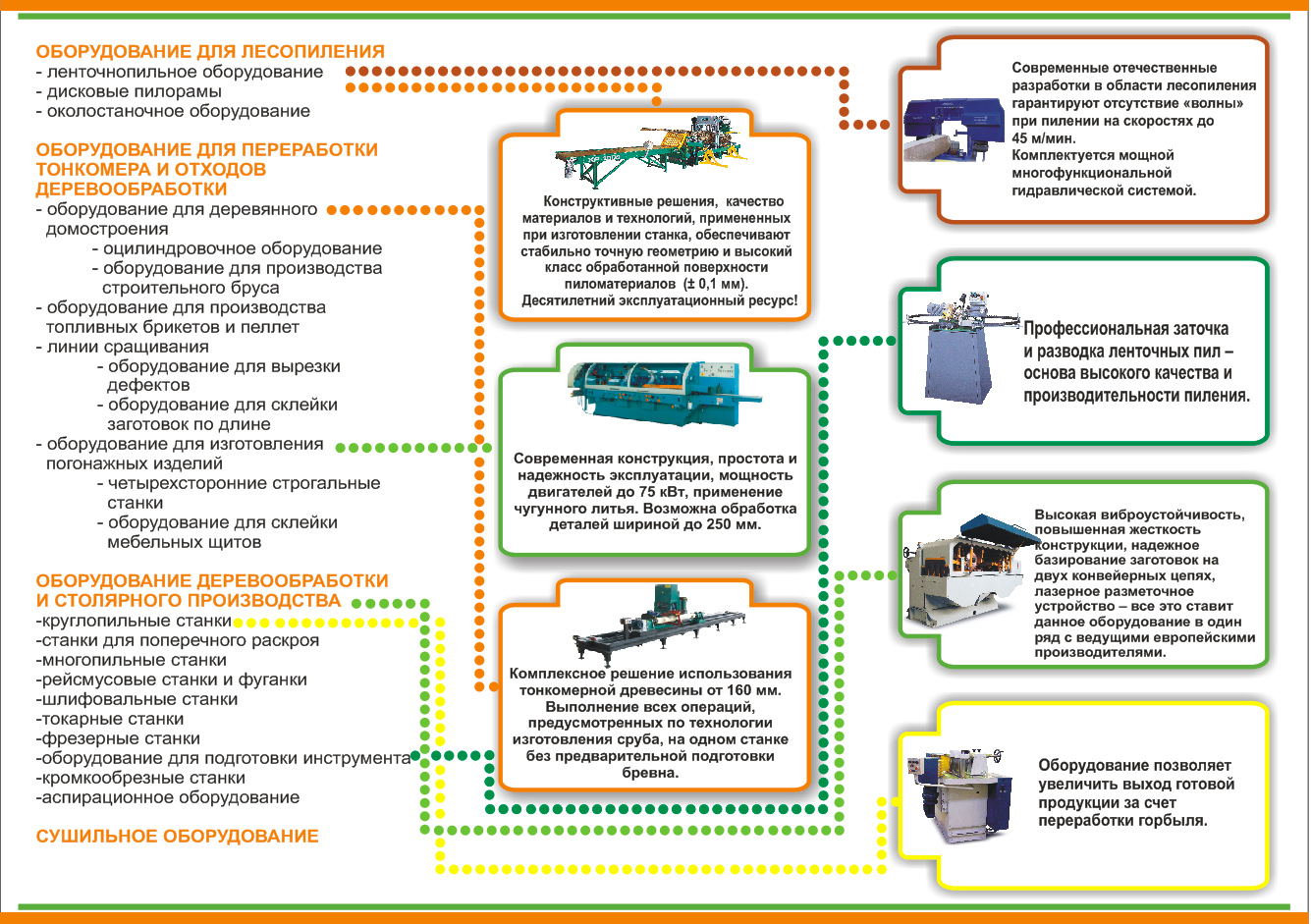 ОБОРУДОВАНИЕ ДЛЯ ЛЕСОПИЛЕНИЯ
- ленточнопильное оборудование
- дисковые пилорамы
- околостаночное оборудование

ОБОРУДОВАНИЕ ДЛЯ ПЕРЕРАБОТКИ ТОНКОМЕРА И ОТХОДОВ ДЕРЕВООБРАБОТКИ
- оборудование для деревянного домостроения
- оцилиндровочное оборудование
- оборудование для производства строительного бруса
- оборудование для производства топливных брикетов и пеллет
- линии сращивания
- оборудование для вырезки дефектов
- оборудование для склейки заготовок по длине
- оборудование для изготовления погонажных изделий
- четырехсторонние строгальные станки
- оборудование для склейки мебельных щитов

ОБОРУДОВАНИЕ ДЕРЕВООБРАБОТКИ И СТОЛЯРНОГО ПРОИЗВОДСТВА
-круглопильные станки
-станки для поперечного раскроя
-многопильные станки
-рейсмусовые станки и фуганки
-шлифовальные станки
-токарные станки
-фрезерные станки
-оборудование для подготовки инструмента
-кромкообрезные станки
-аспирационное оборудование

СУШИЛЬНОЕ ОБОРУДОВАНИЕ

Конструктивные решения, качество материалов и технологий, примененных при изготовлении станка, обеспечивают стабильно точную геометрию и высокий класс обработанной поверхности пиломатериалов (± 0,1 мм). Десятилетний эксплуатационный ресурс!

Современная конструкция, простота и надежность эксплуатации, мощность двигателей до 75 кВт, применение чугунного литья. Возможна обработка деталей шириной до 250 мм.

Комплексное решение использования тонкомерной древесины от 160 мм. Выполнение всех операций, предусмотренных по технологии изготовления сруба, на одном станке без предварительной подготовки бревна.

Современные отечественные разработки в области лесопиления гарантируют отсутствие «волны» при пилении на скоростях до 45 м/мин. Комплектуется мощной многофункциональной гидравлической системой.

Профессиональная заточка и разводка ленточных пил – основа высокого качества и производительности пиления.

Высокая виброустойчивость, повышенная жесткость конструкции, надежное базирование заготовок на двух конвейерных цепях, лазерное разметочное устройство – все это ставит данное оборудование в один ряд с ведущими европейскими производителями.

Оборудование позволяет увеличить выход готовой продукции за счет переработки горбыля.