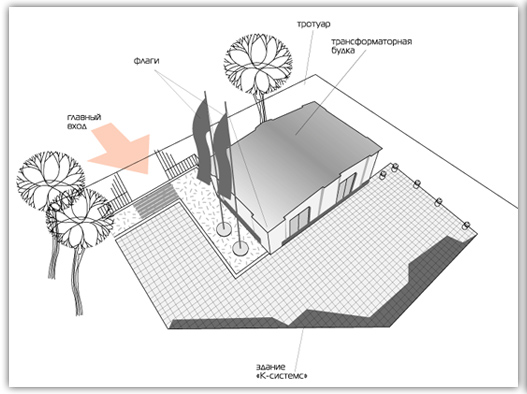 тротуар

трансформаторная будка

флаги

главный вход

здание «К-системс»