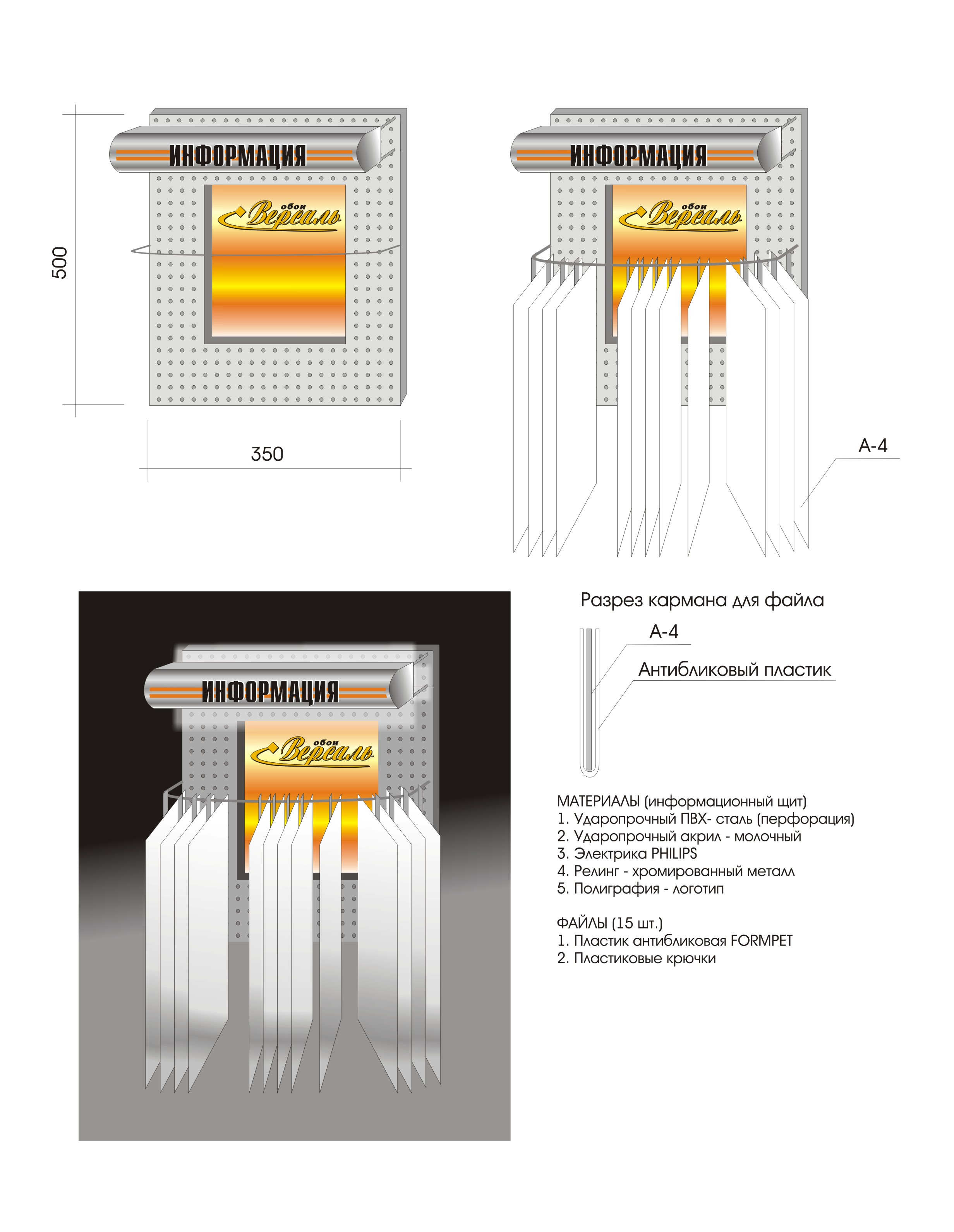 500

ИНФОРМАЦИЯ

обои Версаль

350

ИНФОРМАЦИЯ

обои Версаль

А-4

ИНФОРМАЦИЯ

обои Версаль

Разрез кармана для файла

А-4

Антибликовый пластик

МАТЕРИАЛЫ (информационный щит)
1. Ударопрочный ПВХ- сталь (перфорация)
2. Ударопрочный акрил - молочный
3. Электрика PHILIPS
4. Релинг - хромированный металл
5. Полиграфия - логотип

ФАЙЛЫ (15 шт.)
1. Пластик антибликовая FORMPET
2. Пластиковые крючки