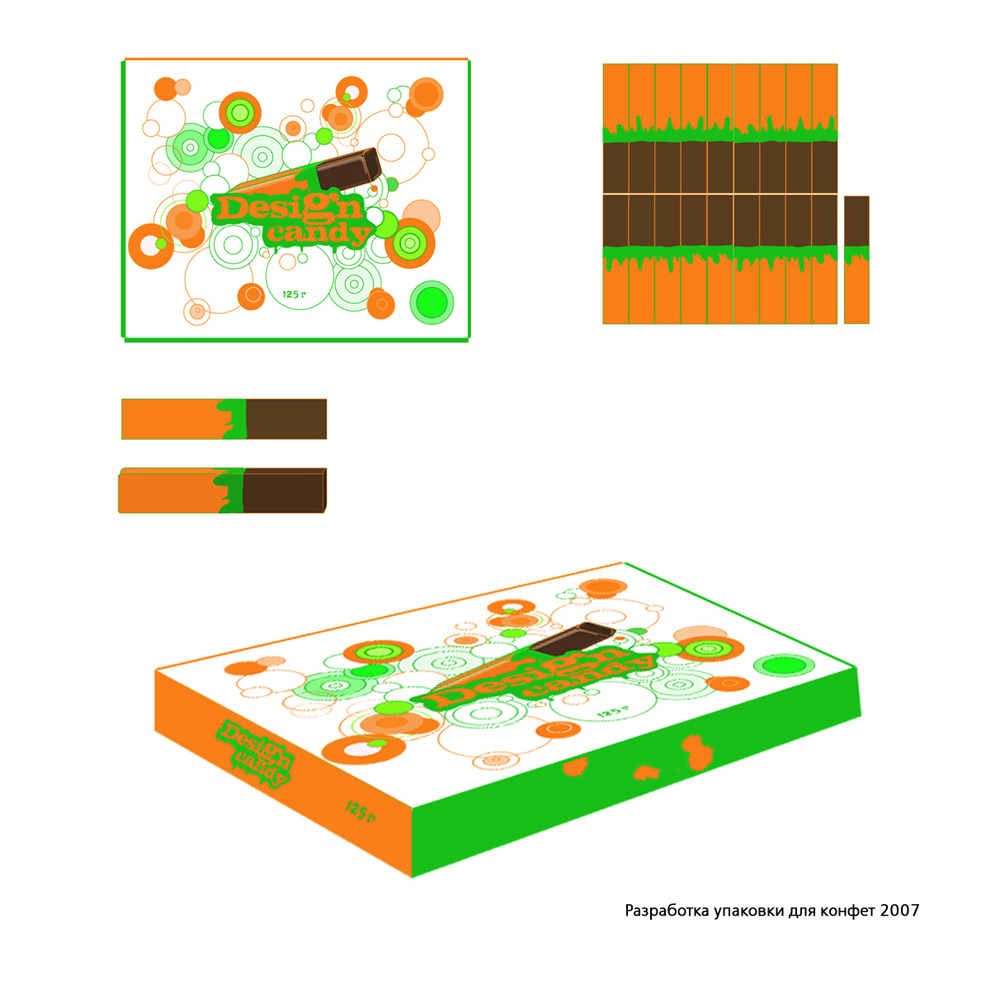 Design candy

125 г

Design candy

125 г

Design candy

125 г

Разработка упаковки для конфет 2007