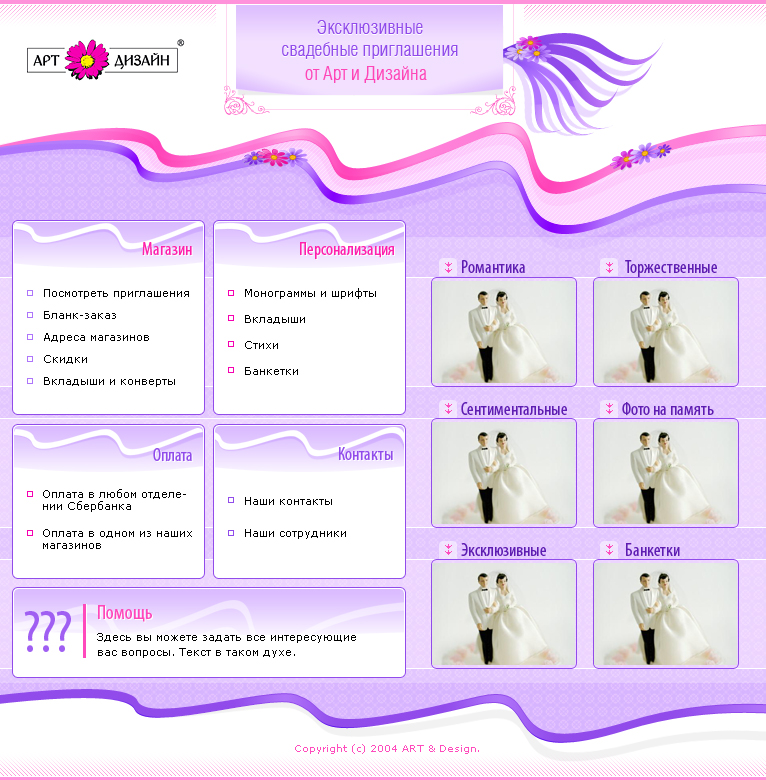 АРТ ДИЗАЙН ®

Эксклюзивные свадебные приглашения от Арт и Дизайна

Магазин

Посмотреть приглашения
Бланк-заказ
Адреса магазинов
Скидки
Вкладыши и конверты

Персонализация

Монограммы и шрифты
Вкладыши
Стихи
Банкетки

Оплата

Оплата в любом отделении Сбербанка
Оплата в одном из наших магазинов

Контакты

Наши контакты
Наши сотрудники

???

Помощь

Здесь вы можете задать все интересующие вас вопросы. Текст в таком духе.

Романтика

Торжественные

Сентиментальные

Фото на память

Эксклюзивные

Банкетки

Copyright (c) 2004 ART & Design.