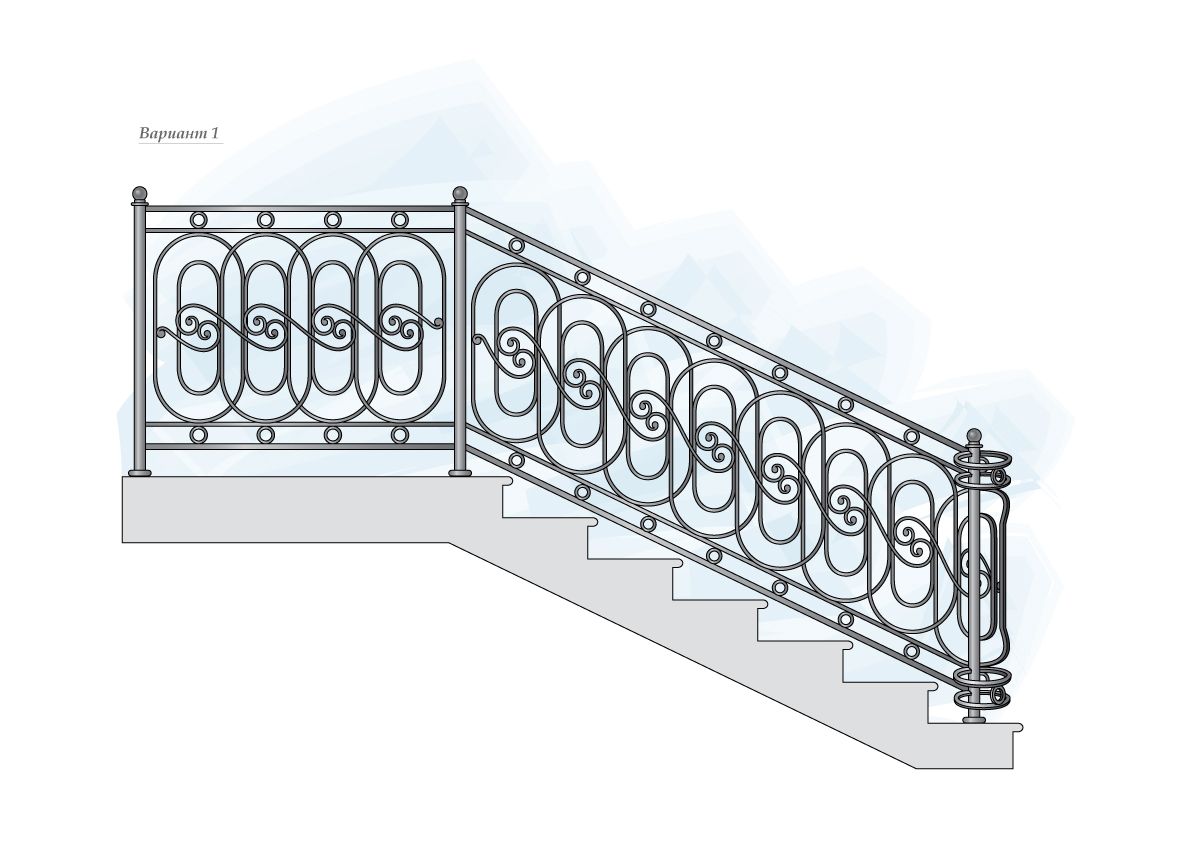 Вариант 1