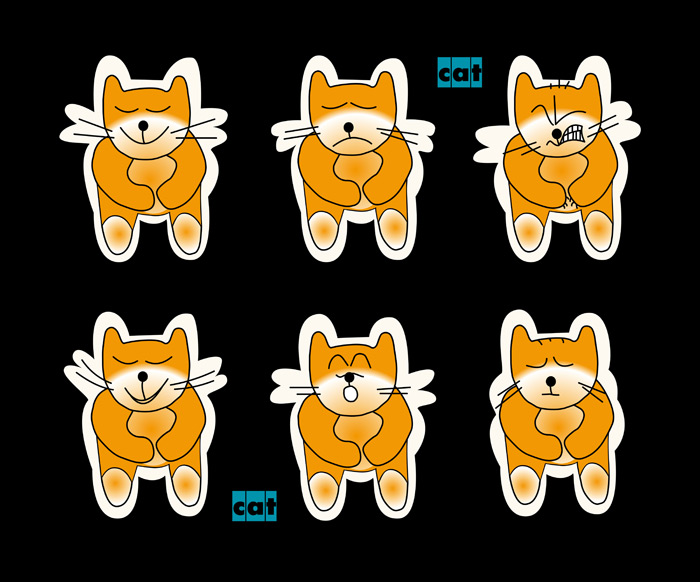 cat

cat