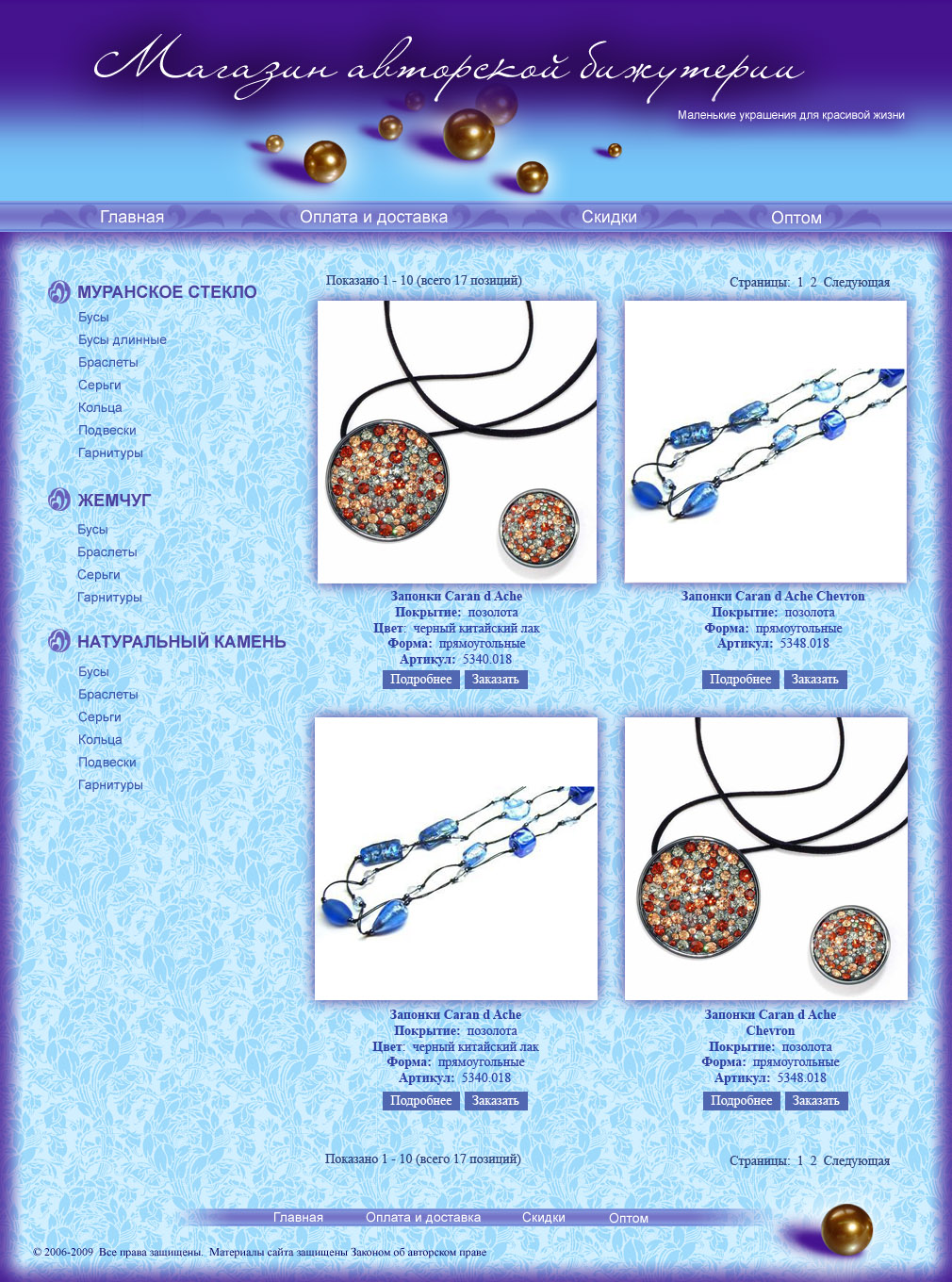 Магазин авторской бижутерии
Маленькие украшения для красивой жизни

Главная Оплата и доставка Скидки Оптом

МУРАНСКОЕ СТЕКЛО
Бусы
Бусы длинные
Браслеты
Серьги
Кольца
Подвески
Гарнитуры

ЖЕМЧУГ
Бусы
Браслеты
Серьги
Гарнитуры

НАТУРАЛЬНЫЙ КАМЕНЬ
Бусы
Браслеты
Серьги
Кольца
Подвески
Гарнитуры

Показано 1 - 10 (всего 17 позиций)

Страницы: 1 2 Следующая

Запонки Caran d Ache
Покрытие: позолота
Цвет: черный китайский лак
Форма: прямоугольные
Артикул: 5340.018
Подробнее Заказать

Запонки Caran d Ache Chevron
Покрытие: позолота
Форма: прямоугольные
Артикул: 5348.018
Подробнее Заказать

Запонки Caran d Ache
Покрытие: позолота
Цвет: черный китайский лак
Форма: прямоугольные
Артикул: 5340.018
Подробнее Заказать

Запонки Caran d Ache Chevron
Покрытие: позолота
Форма: прямоугольные
Артикул: 5348.018
Подробнее Заказать

Показано 1 - 10 (всего 17 позиций)

Страницы: 1 2 Следующая

Главная Оплата и доставка Скидки Оптом

© 2006-2009 Все права защищены. Материалы сайта защищены Законом об авторском праве