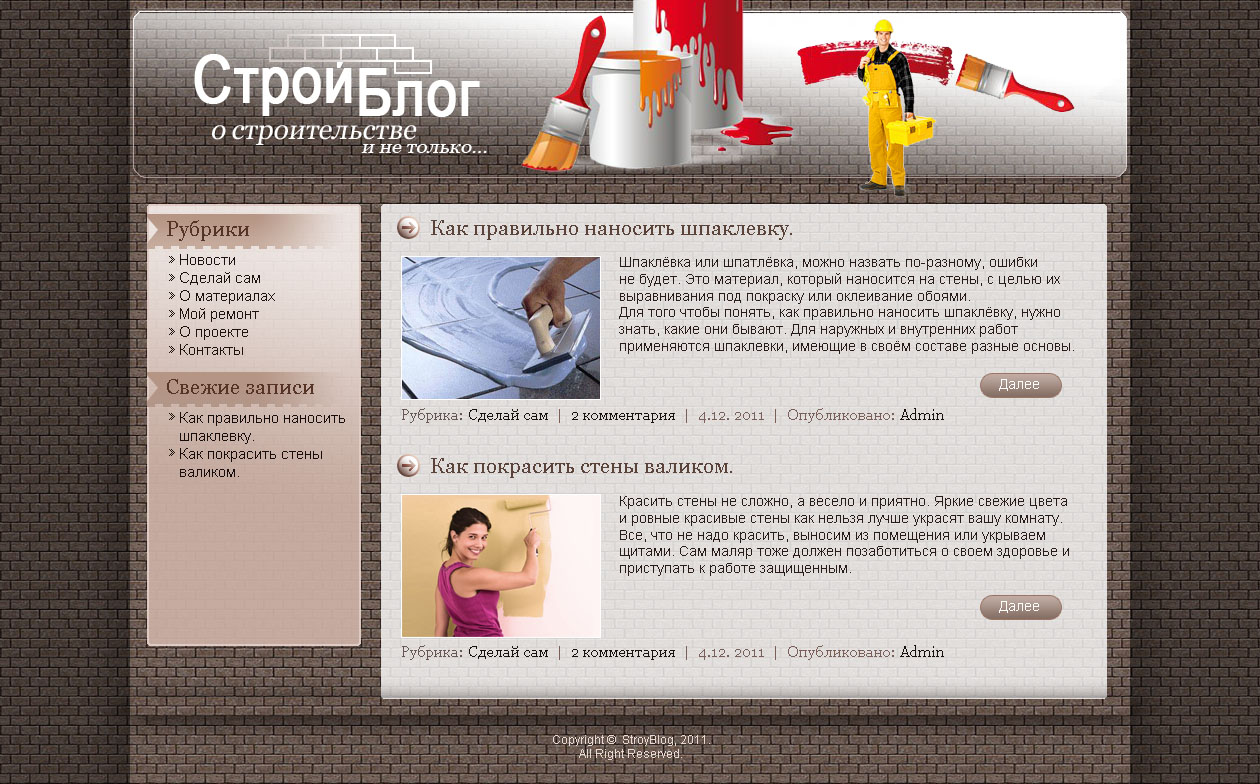 СтройБлог
о строительстве
и не только...

Рубрики
Новости
Сделай сам
О материалах
Мой ремонт
О проекте
Контакты

Свежие записи
Как правильно наносить шпаклевку.
Как покрасить стены валиком.

Как правильно наносить шпаклевку.

Шпаклёвка или шпатлёвка, можно назвать по-разному, ошибки не будет. Это материал, который наносится на стены, с целью их выравнивания под покраску или оклеивание обоями.
Для того чтобы понять, как правильно наносить шпаклёвку, нужно знать, какие они бывают. Для наружных и внутренних работ применяются шпаклевки, имеющие в своём составе разные основы.

Далее

Рубрика: Сделай сам | 2 комментария | 4.12. 2011 | Опубликовано: Admin

Как покрасить стены валиком.

Красить стены не сложно, а весело и приятно. Яркие свежие цвета и ровные красивые стены как нельзя лучше украсят вашу комнату. Все, что не надо красить, выносим из помещения или укрываем щитами. Сам маляр тоже должен позаботиться о своем здоровье и приступать к работе защищенным.

Далее

Рубрика: Сделай сам | 2 комментария | 4.12. 2011 | Опубликовано: Admin

Copyright © StroyBlog, 2011.
All Right Reserved.