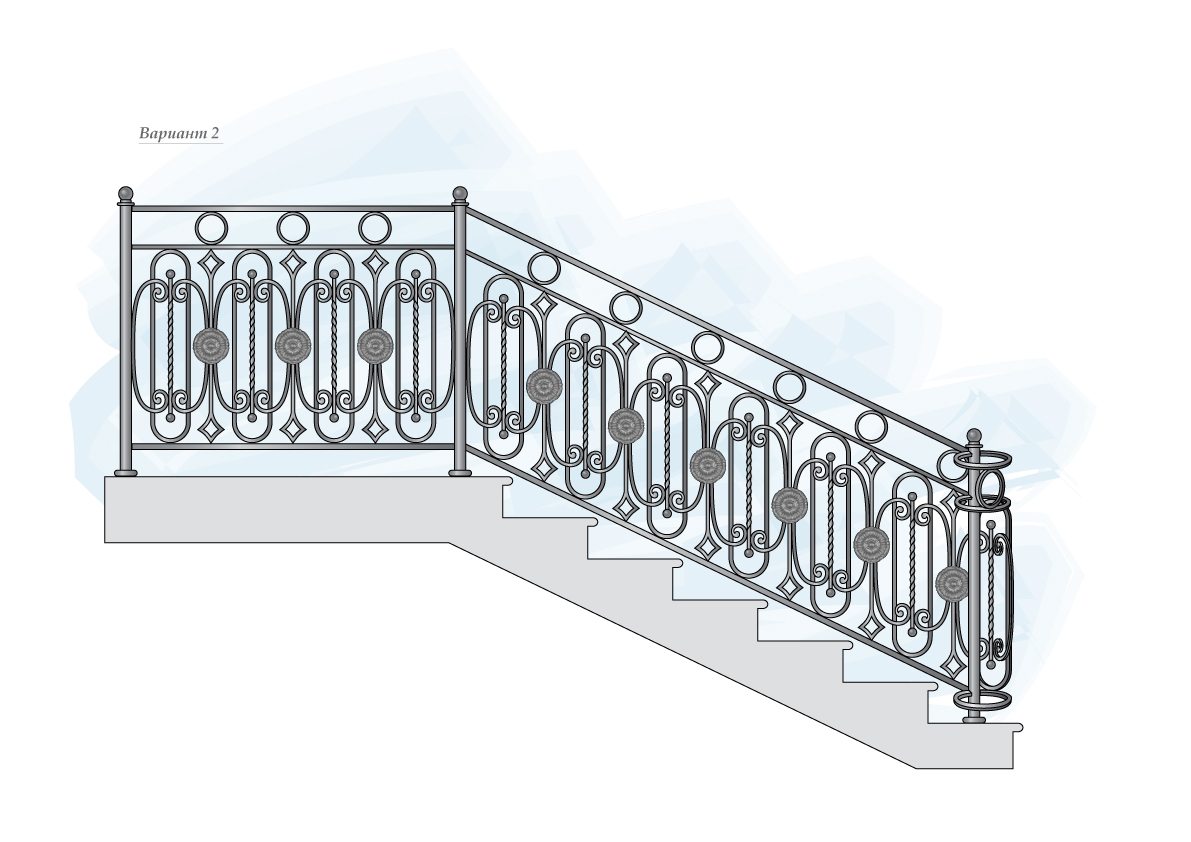 Вариант 2