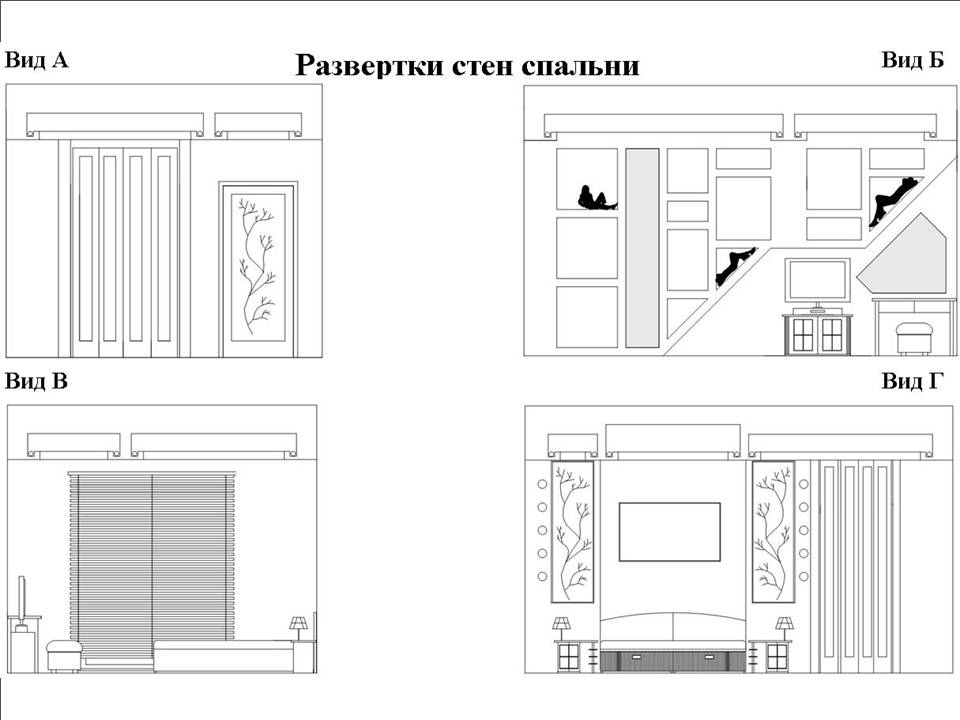 Вид А

Развертки стен спальни

Вид Б

Вид В

Вид Г