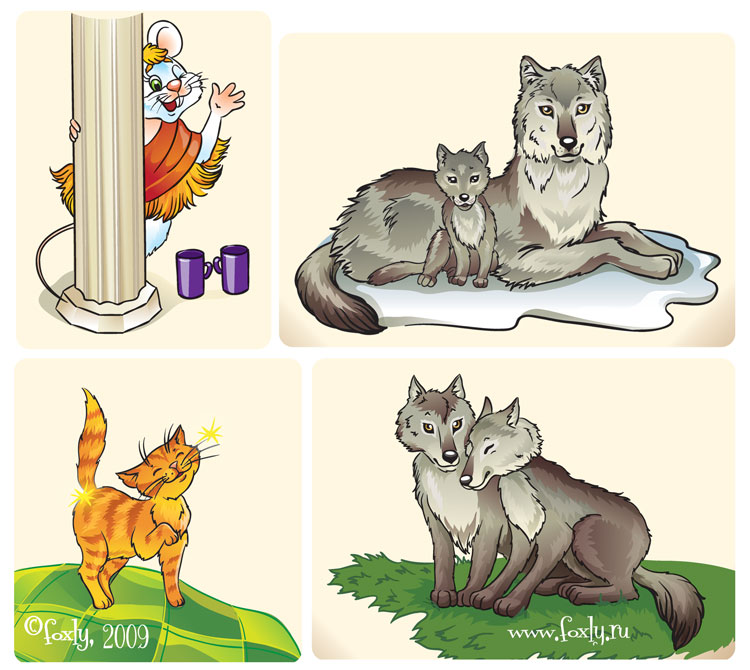 ©foxly, 2009

www.foxly.ru