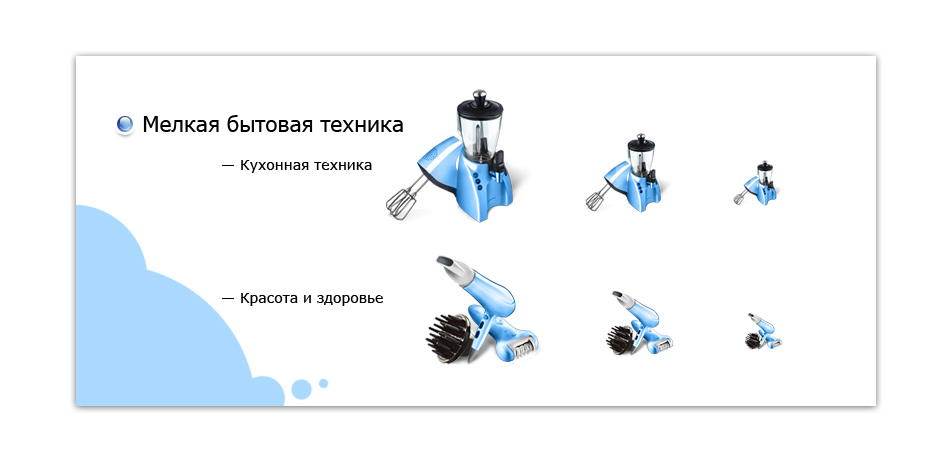 Мелкая бытовая техника

— Кухонная техника

— Красота и здоровье