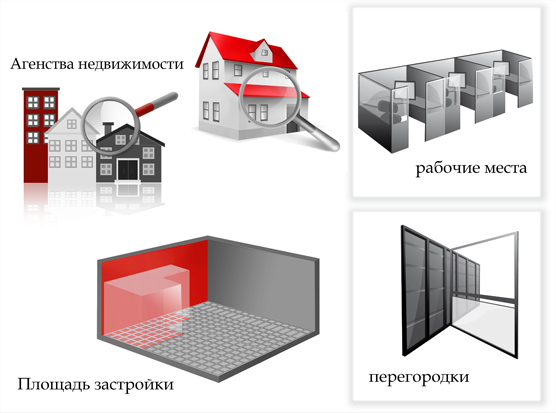 Агенства недвижимости

рабочие места

Площадь застройки

перегородки