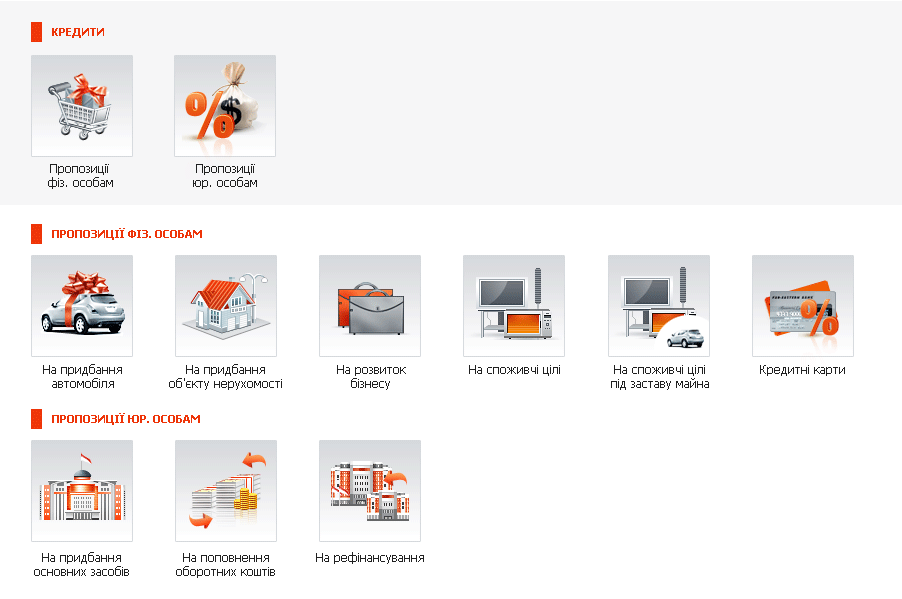 КРЕДИТИ

Пропозиції фіз. особам

Пропозиції юр. особам

ПРОПОЗИЦІЇ ФІЗ. ОСОБАМ

На придбання автомобіля

На придбання об'єкту нерухомості

На розвиток бізнесу

На споживчі цілі

На споживчі цілі під заставу майна

Кредитні карти

ПРОПОЗИЦІЇ ЮР. ОСОБАМ

На придбання основних засобів

На поповнення оборотних коштів

На рефінансування