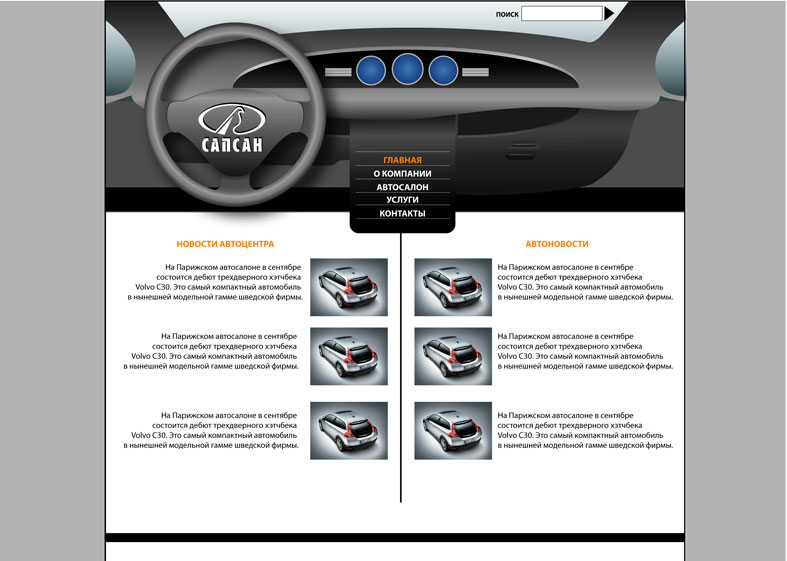 ПОИСК

САПСАН

ГЛАВНАЯ
О КОМПАНИИ
АВТОСАЛОН
УСЛУГИ
КОНТАКТЫ

НОВОСТИ АВТОЦЕНТРА

На Парижском автосалоне в сентябре состоится дебют трехдверного хэтчбека Volvo C30. Это самый компактный автомобиль в нынешней модельной гамме шведской фирмы.

На Парижском автосалоне в сентябре состоится дебют трехдверного хэтчбека Volvo C30. Это самый компактный автомобиль в нынешней модельной гамме шведской фирмы.

На Парижском автосалоне в сентябре состоится дебют трехдверного хэтчбека Volvo C30. Это самый компактный автомобиль в нынешней модельной гамме шведской фирмы.

АВТОНОВОСТИ

На Парижском автосалоне в сентябре состоится дебют трехдверного хэтчбека Volvo C30. Это самый компактный автомобиль в нынешней модельной гамме шведской фирмы.

На Парижском автосалоне в сентябре состоится дебют трехдверного хэтчбека Volvo C30. Это самый компактный автомобиль в нынешней модельной гамме шведской фирмы.

На Парижском автосалоне в сентябре состоится дебют трехдверного хэтчбека Volvo C30. Это самый компактный автомобиль в нынешней модельной гамме шведской фирмы.