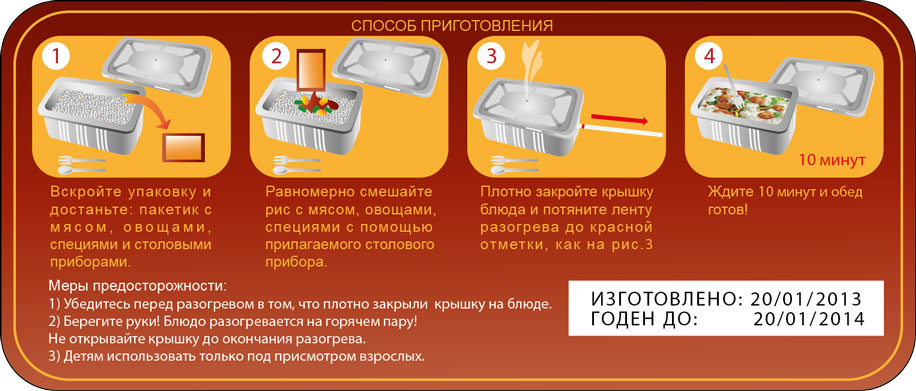 СПОСОБ ПРИГОТОВЛЕНИЯ

1

Вскройте упаковку и достаньте: пакетик с мясом, овощами, специями и столовыми приборами.

2

Равномерно смешайте рис с мясом, овощами, специями с помощью прилагаемого столового прибора.

3

Плотно закройте крышку блюда и потяните ленту разогрева до красной отметки, как на рис.3

4

10 минут

Ждите 10 минут и обед готов!

Меры предосторожности:
1) Убедитесь перед разогревом в том, что плотно закрыли крышку на блюде.
2) Берегите руки! Блюдо разогревается на горячем пару!
Не открывайте крышку до окончания разогрева.
3) Детям использовать только под присмотром взрослых.

ИЗГОТОВЛЕНО: 20/01/2013
ГОДЕН ДО: 20/01/2014