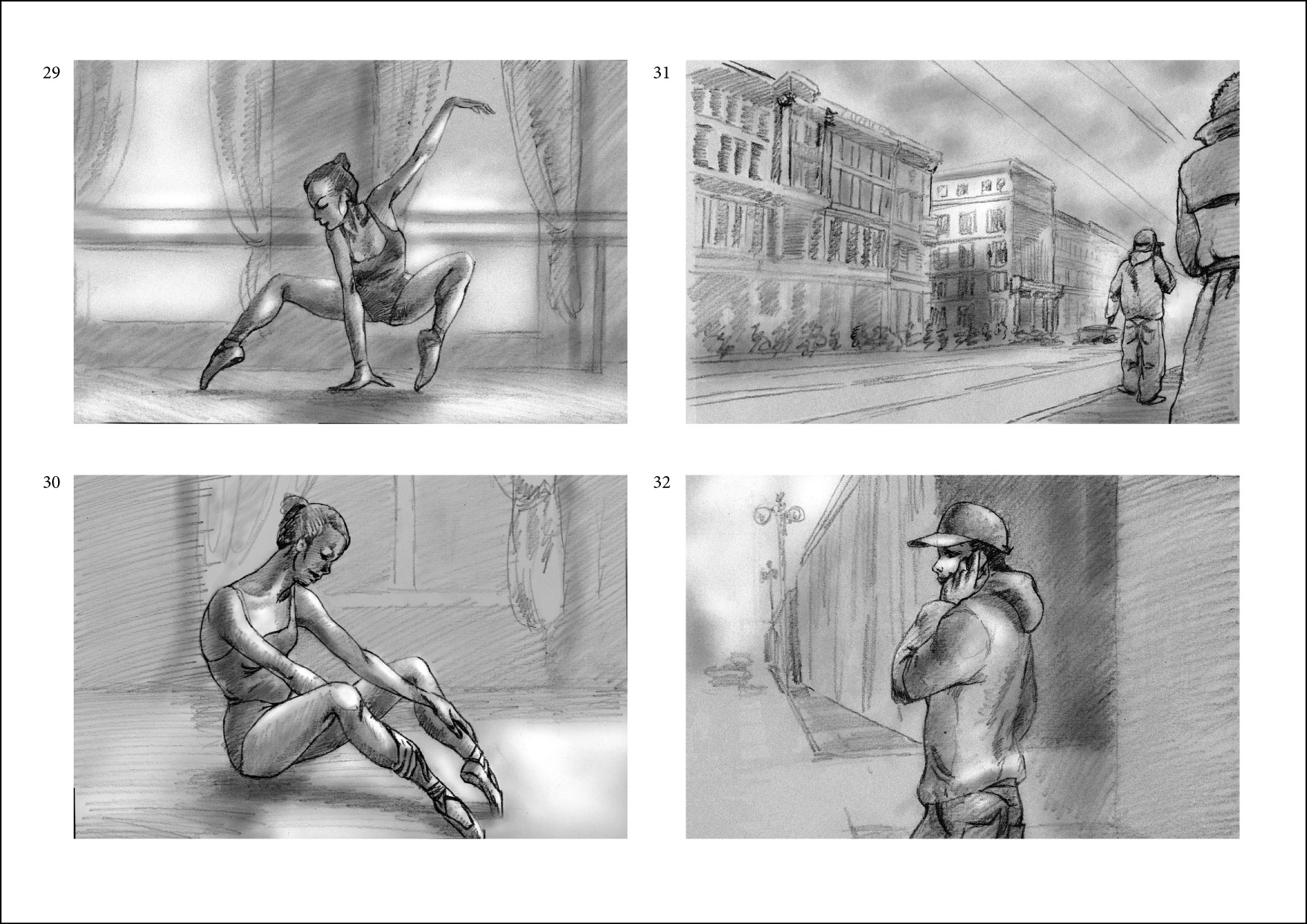 29

30

31

32