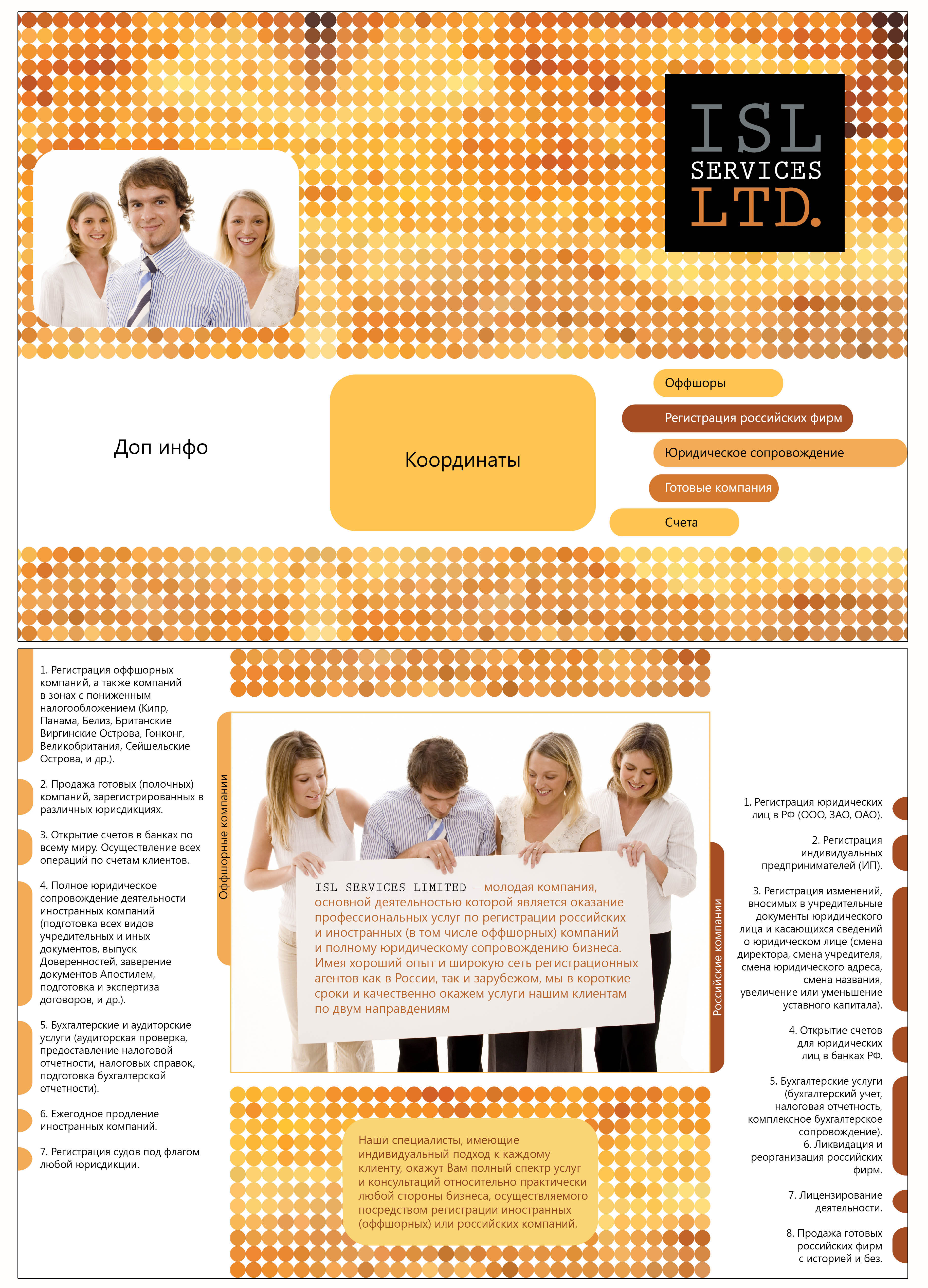 ISL SERVICES LTD.

Доп инфо

Координаты

Оффшоры

Регистрация российских фирм

Юридическое сопровождение

Готовые компания

Счета

1. Регистрация оффшорных компаний, а также компаний в зонах с пониженным налогообложением (Кипр, Панама, Белиз, Британские Виргинские Острова, Гонконг, Великобритания, Сейшельские Острова, и др.).

2. Продажа готовых (полочных) компаний, зарегистрированных в различных юрисдикциях.

3. Открытие счетов в банках по всему миру. Осуществление всех операций по счетам клиентов.

4. Полное юридическое сопровождение деятельности иностранных компаний (подготовка всех видов учредительных и иных документов, выпуск Доверенностей, заверение документов Апостилем, подготовка и экспертиза договоров, и др.).

5. Бухгалтерские и аудиторские услуги (аудиторская проверка, предоставление налоговой отчетности, налоговых справок, подготовка бухгалтерской отчетности).

6. Ежегодное продление иностранных компаний.

7. Регистрация судов под флагом любой юрисдикции.

Оффшорные компании

ISL SERVICES LIMITED – молодая компания, основной деятельностью которой является оказание профессиональных услуг по регистрации российских и иностранных (в том числе оффшорных) компаний и полному юридическому сопровождению бизнеса. Имея хороший опыт и широкую сеть регистрационных агентов как в России, так и зарубежом, мы в короткие сроки и качественно окажем услуги нашим клиентам по двум направдениям

Наши специалисты, имеющие индивидуальный подход к каждому клиенту, окажут Вам полный спектр услуг и консультаций относительно практически любой стороны бизнеса, осуществляемого посредством регистрации иностранных (оффшорных) или российских компаний.

Российские компании

1. Регистрация юридических лиц в РФ (ООО, ЗАО, ОАО).

2. Регистрация индивидуальных предпринимателей (ИП).

3. Регистрация изменений, вносимых в учредительные документы юридического лица и касающихся сведений о юридическом лице (смена директора, смена учредителя, смена юридического адреса, смена названия, увеличение или уменьшение уставного капитала).

4. Открытие счетов для юридических лиц в банках РФ.

5. Бухгалтерские услуги (бухгалтерский учет, налоговая отчетность, комплексное бухгалтерское сопровождение).
6. Ликвидация и реорганизация российских фирм.

7. Лицензирование деятельности.

8. Продажа готовых российских фирм с историей и без.